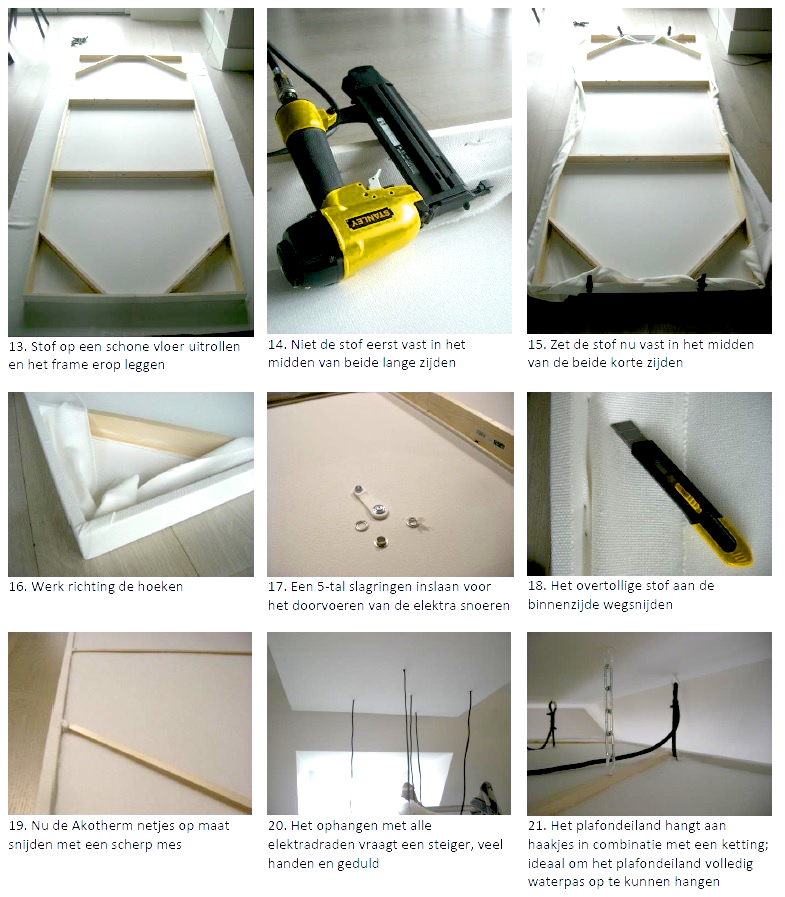 13. Stof op een schone vloer uitrollen en het frame erop leggen

STANLEY

14. Niet de stof eerst vast in het midden van beide lange zijden

15. Zet de stof nu vast in het midden van de beide korte zijden

16. Werk richting de hoeken

17. Een 5-tal slagringen inslaan voor het doorvoeren van de elektra snoeren

18. Het overtollige stof aan de binnenzijde wegsnijden

19. Nu de Akotherm netjes op maat snijden met een scherp mes

20. Het ophangen met alle elektradraden vraagt een steiger, veel handen en geduld

21. Het plafondeiland hangt aan haakjes in combinatie met een ketting; ideaal om het plafondeiland volledig waterpas op te kunnen hangen